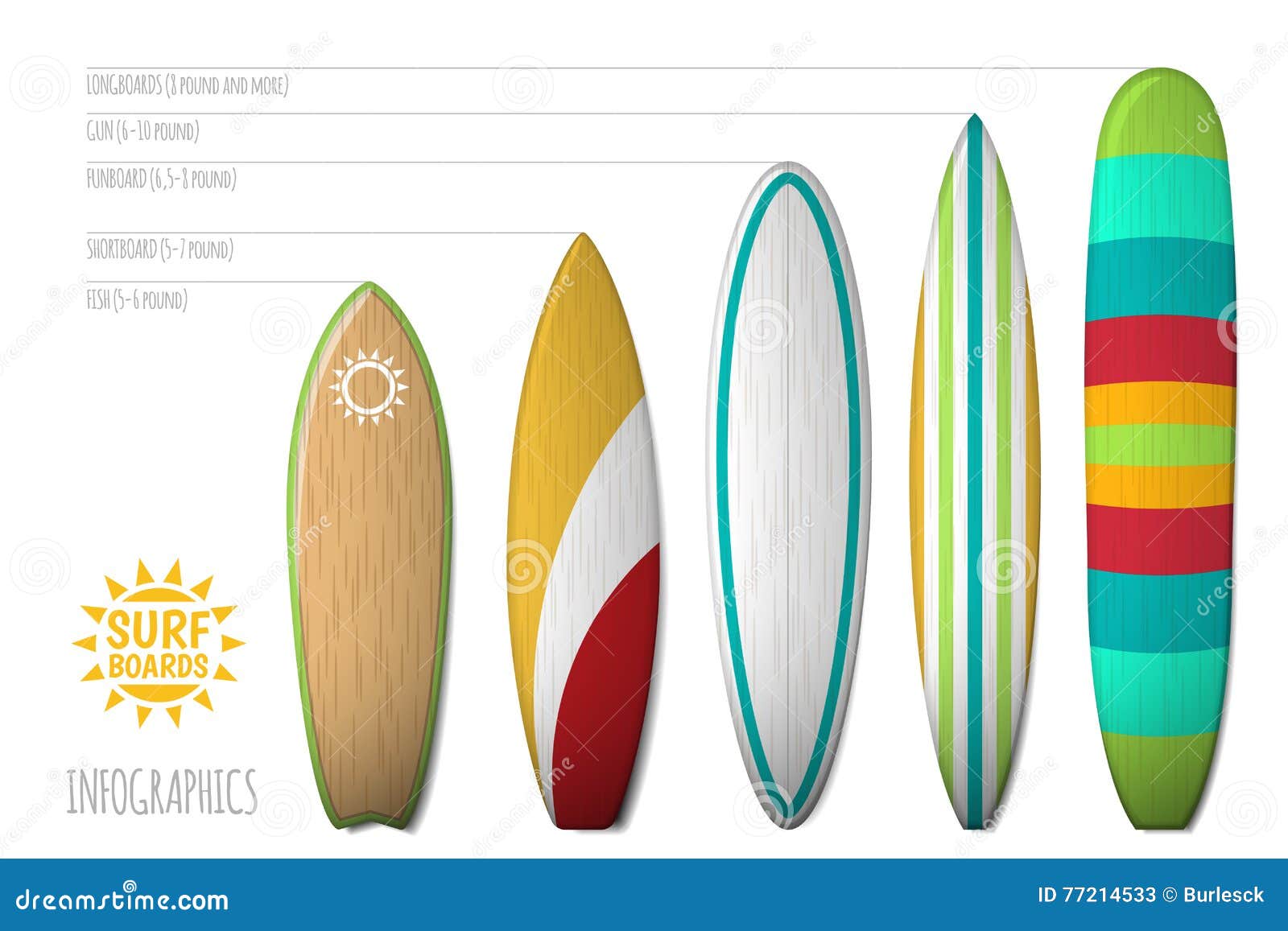 LONGBOARDS (8 POUND AND MORE)

GUN (6-10 POUND)

FUNBOARD (6,5-8 POUND)

SHORTBOARD (5-7 POUND)

FISH (5-6 POUND)

SURF BOARDS

INFOGRAPHICS

dreamstime.com

ID 77214533 © Burlesck