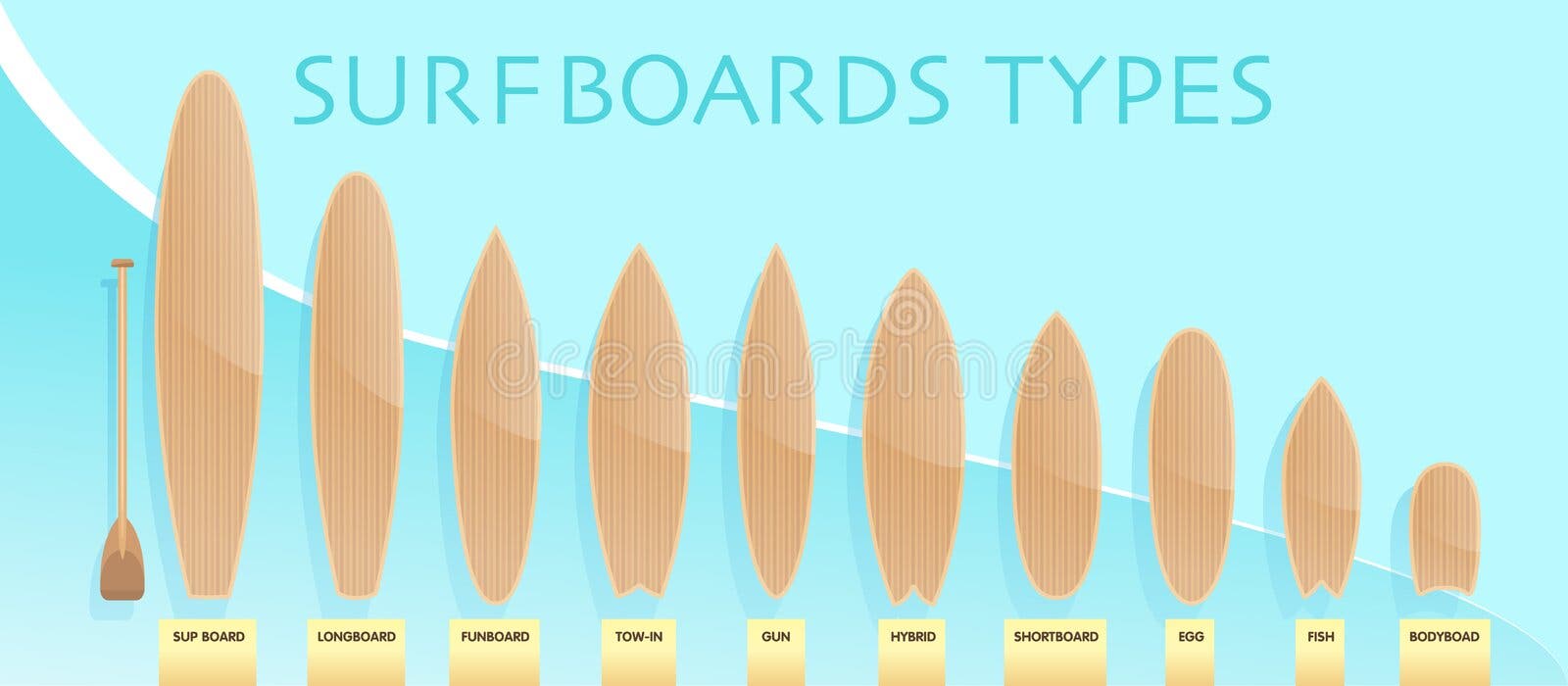 SURFBOARDS TYPES

dreamstime

SUP BOARD

LONGBOARD

FUNBOARD

TOW-IN

GUN

HYBRID

SHORTBOARD

EGG

FISH

BODYBOAD