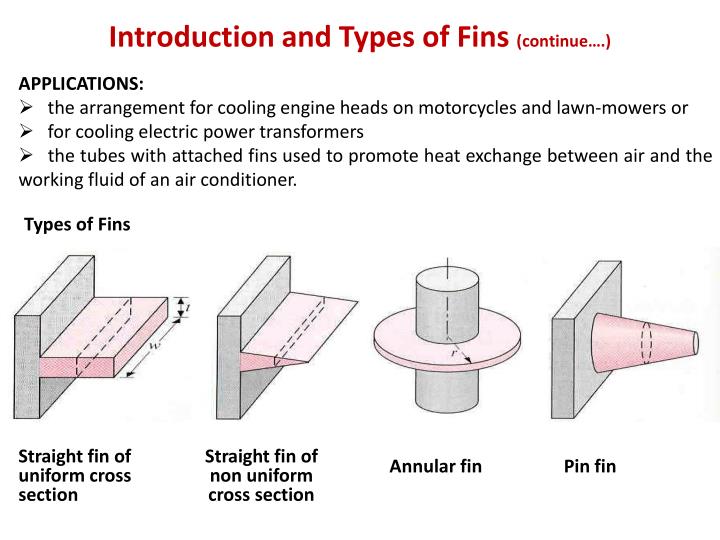 Introduction and Types of Fins (continue….)

APPLICATIONS:
➢ the arrangement for cooling engine heads on motorcycles and lawn-mowers or
➢ for cooling electric power transformers
➢ the tubes with attached fins used to promote heat exchange between air and the working fluid of an air conditioner.

Types of Fins

$t$

$w$

$r$

Straight fin of uniform cross section

Straight fin of non uniform cross section

Annular fin

Pin fin