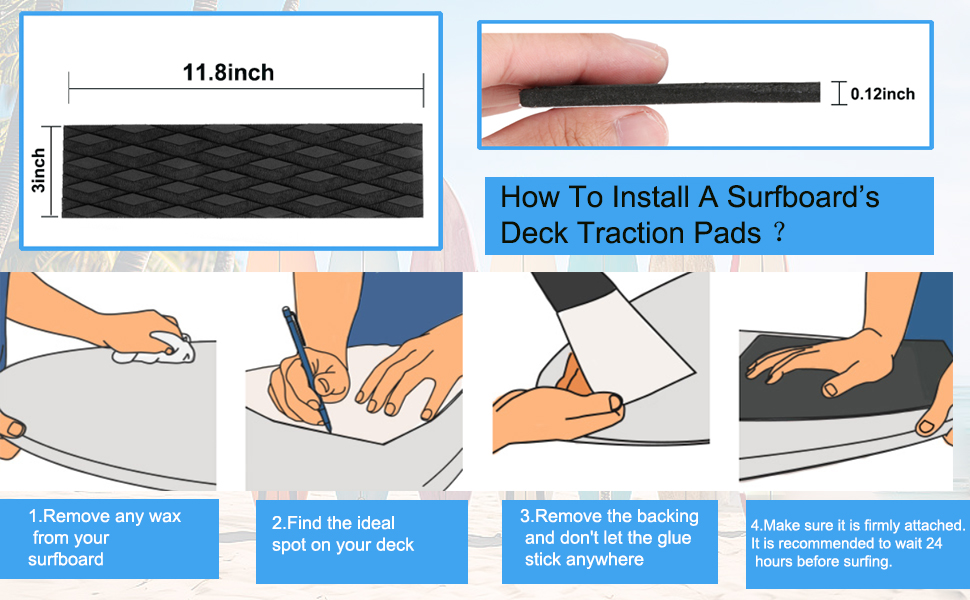 11.8inch

3inch

0.12inch

How To Install A Surfboard's Deck Traction Pads ？

1.Remove any wax from your surfboard

2.Find the ideal spot on your deck

3.Remove the backing and don't let the glue stick anywhere

4.Make sure it is firmly attached. It is recommended to wait 24 hours before surfing.